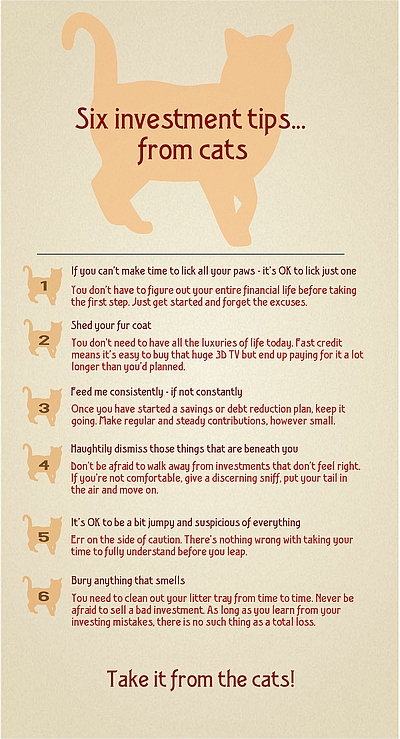 Six investment tips... from cats

1
If you can't make time to lick all your paws - it's OK to lick just one
You don't have to figure out your entire financial life before taking the first step. Just get started and forget the excuses.

2
Shed your fur coat
You don't need to have all the luxuries of life today. Fast credit means it's easy to buy that huge 3D TV but end up paying for it a lot longer than you'd planned.

3
Feed me consistently - if not constantly
Once you have started a savings or debt reduction plan, keep it going. Make regular and steady contributions, however small.

4
Haughtily dismiss those things that are beneath you
Don't be afraid to walk away from investments that don't feel right. If you're not comfortable, give a discerning sniff, put your tail in the air and move on.

5
It's OK to be a bit jumpy and suspicious of everything
Err on the side of caution. There's nothing wrong with taking your time to fully understand before you leap.

6
Bury anything that smells
You need to clean out your litter tray from time to time. Never be afraid to sell a bad investment. As long as you learn from your investing mistakes, there is no such thing as a total loss.

Take it from the cats!